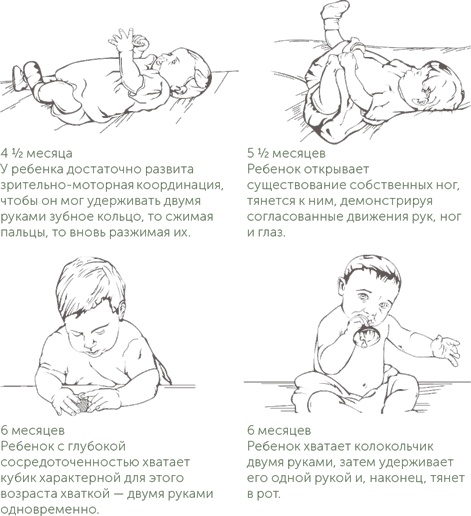 4 ½ месяца
У ребенка достаточно развита зрительно-моторная координация, чтобы он мог удерживать двумя руками зубное кольцо, то сжимая пальцы, то вновь разжимая их.

5 ½ месяцев
Ребенок открывает существование собственных ног, тянется к ним, демонстрируя согласованные движения рук, ног и глаз.

6 месяцев
Ребенок с глубокой сосредоточенностью хватает кубик характерной для этого возраста хваткой — двумя руками одновременно.

6 месяцев
Ребенок хватает колокольчик двумя руками, затем удерживает его одной рукой и, наконец, тянет в рот.