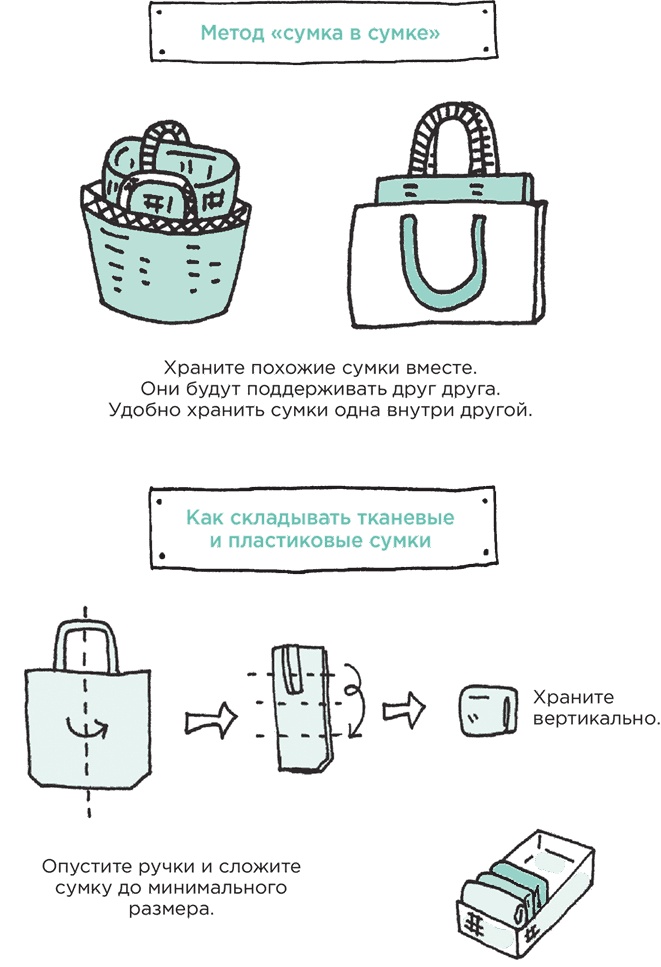 Метод «сумка в сумке»

Храните похожие сумки вместе. Они будут поддерживать друг друга. Удобно хранить сумки одна внутри другой.

Как складывать тканевые и пластиковые сумки

Храните вертикально.

Опустите ручки и сложите сумку до минимального размера.