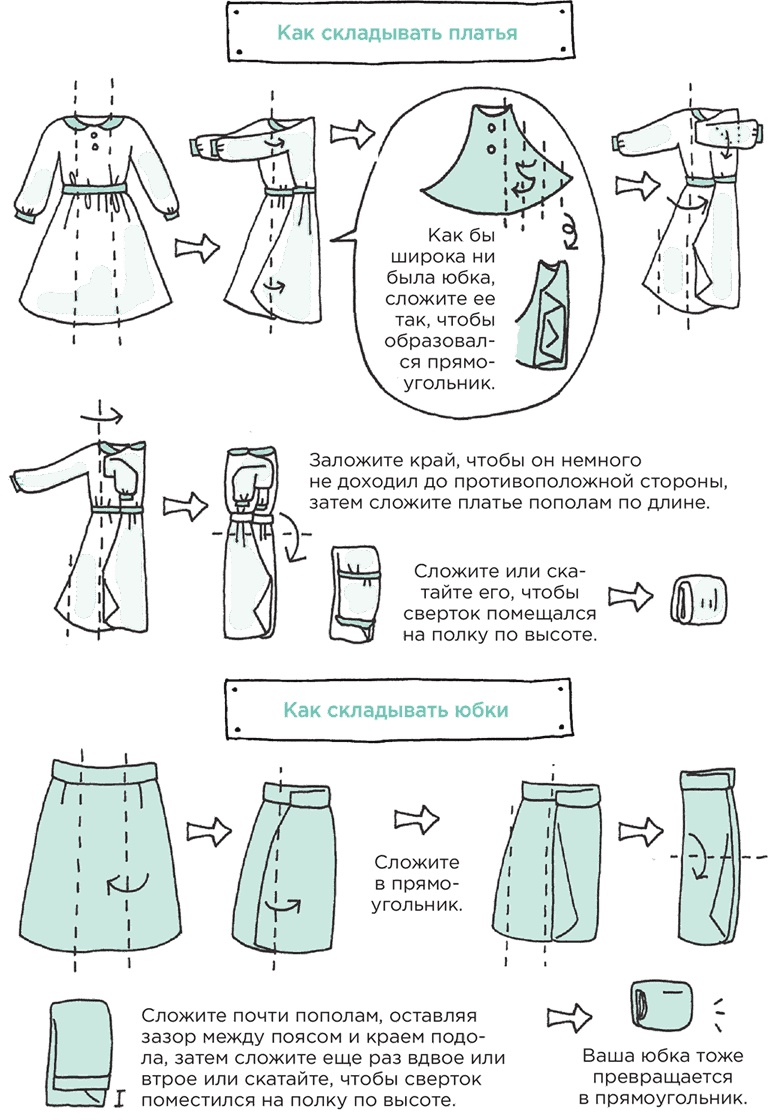 Как складывать платья

Как бы широка ни была юбка, сложите ее так, чтобы образовался прямоугольник.

Заложите край, чтобы он немного не доходил до противоположной стороны, затем сложите платье пополам по длине.

Сложите или скатайте его, чтобы сверток помещался на полку по высоте.

Как складывать юбки

Сложите в прямоугольник.

Сложите почти пополам, оставляя зазор между поясом и краем подола, затем сложите еще раз вдвое или втрое или скатайте, чтобы сверток поместился на полку по высоте.

Ваша юбка тоже превращается в прямоугольник.