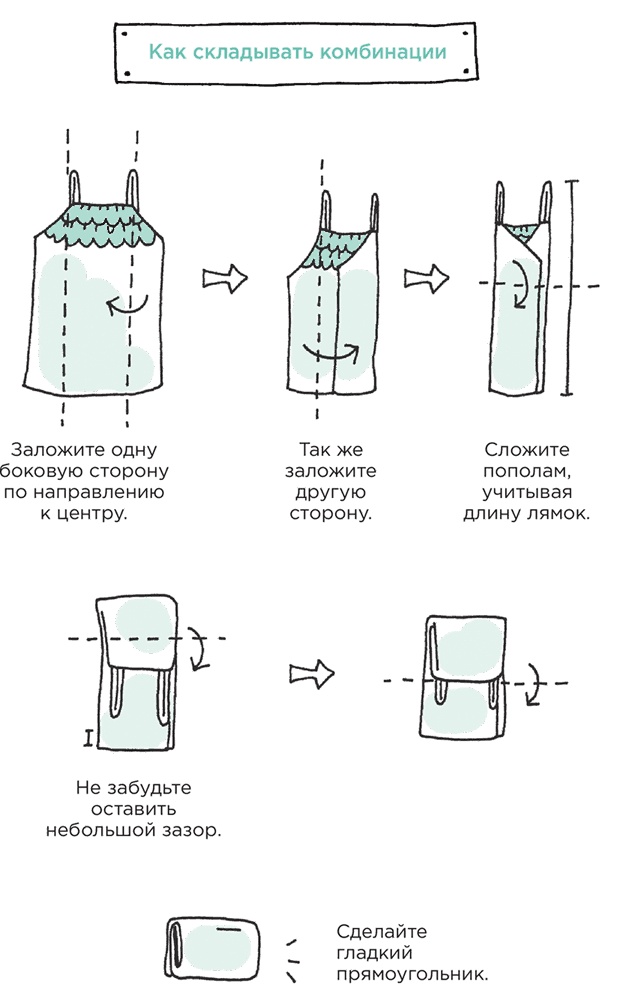 Как складывать комбинации

Заложите одну боковую сторону по направлению к центру.

Так же заложите другую сторону.

Сложите пополам, учитывая длину лямок.

Не забудьте оставить небольшой зазор.

Сделайте гладкий прямоугольник.