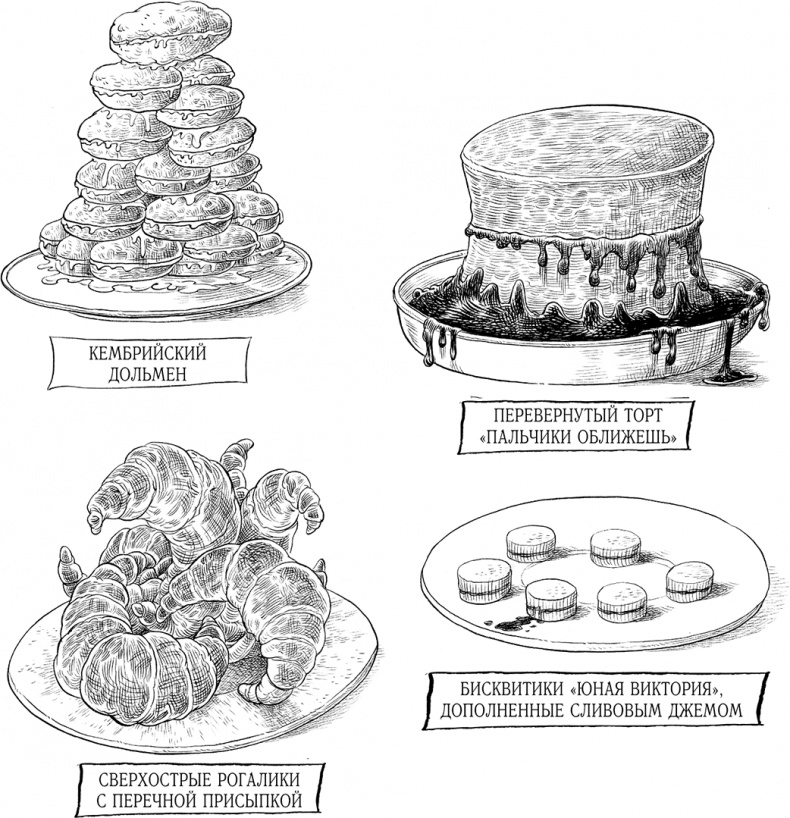 КЕМБРИЙСКИЙ ДОЛЬМЕН

ПЕРЕВЕРНУТЫЙ ТОРТ «ПАЛЬЧИКИ ОБЛИЖЕШЬ»

СВЕРХОСТРЫЕ РОГАЛИКИ С ПЕРЕЧНОЙ ПРИСЫПКОЙ

БИСКВИТИКИ «ЮНАЯ ВИКТОРИЯ», ДОПОЛНЕННЫЕ СЛИВОВЫМ ДЖЕМОМ