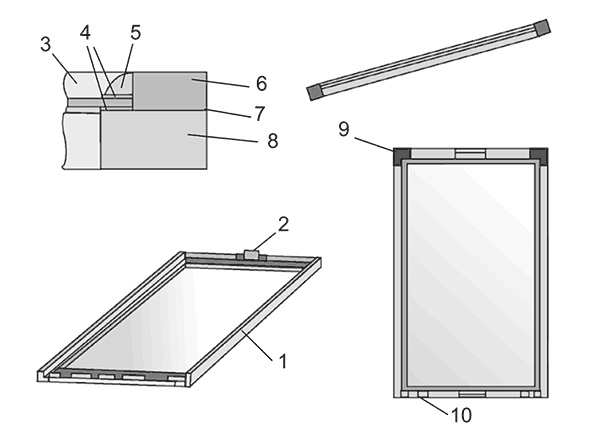 3
4
5
6
7
8
9
2
1
10