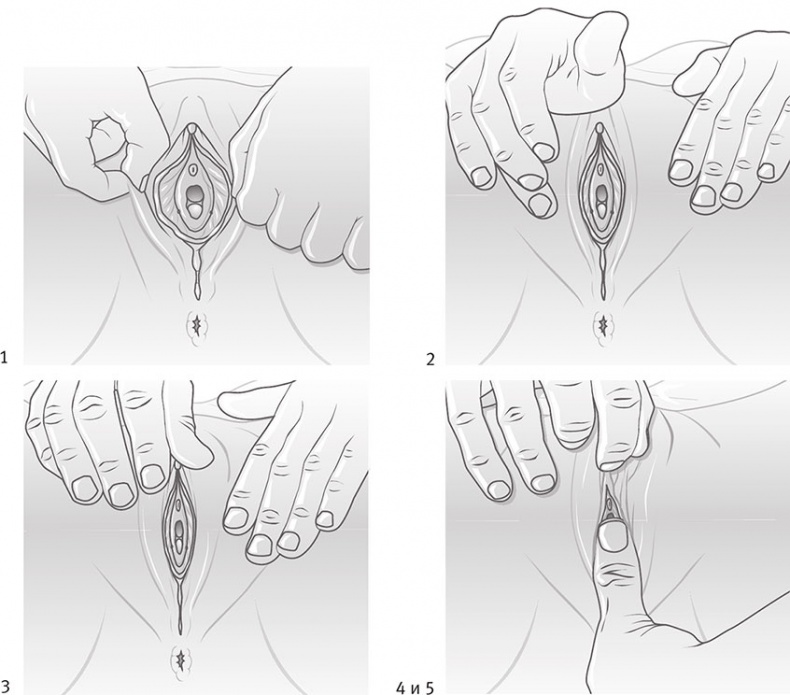 1

2

3

4 и 5