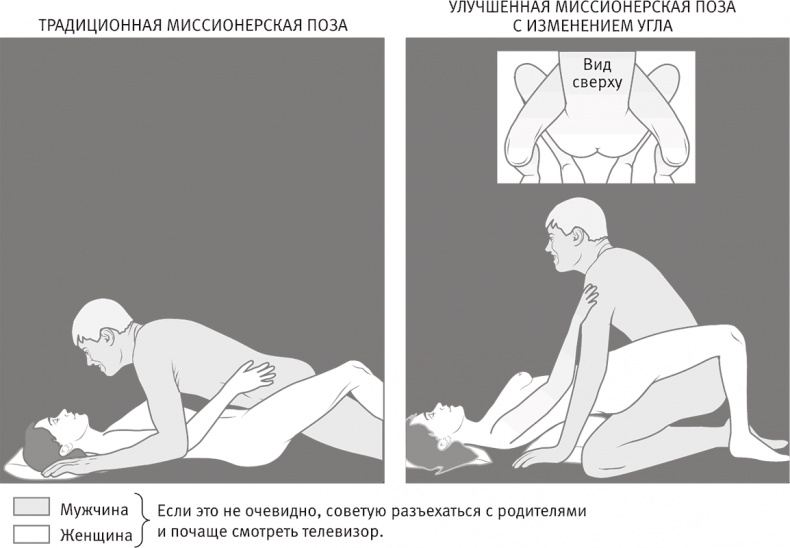 ТРАДИЦИОННАЯ МИССИОНЕРСКАЯ ПОЗА

УЛУЧШЕННАЯ МИССИОНЕРСКАЯ ПОЗА С ИЗМЕНЕНИЕМ УГЛА

Вид сверху

Мужчина

Женщина

Если это не очевидно, советую разъехаться с родителями и почаще смотреть телевизор.