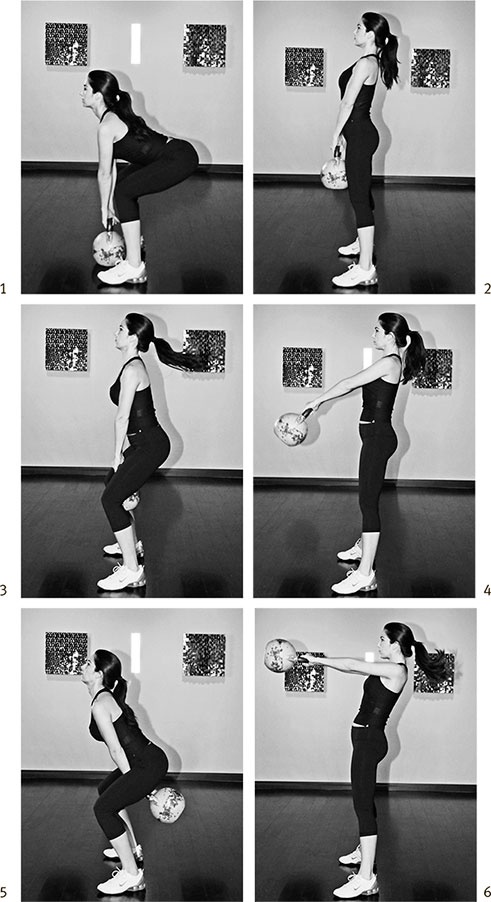 1
2
3
4
5
6