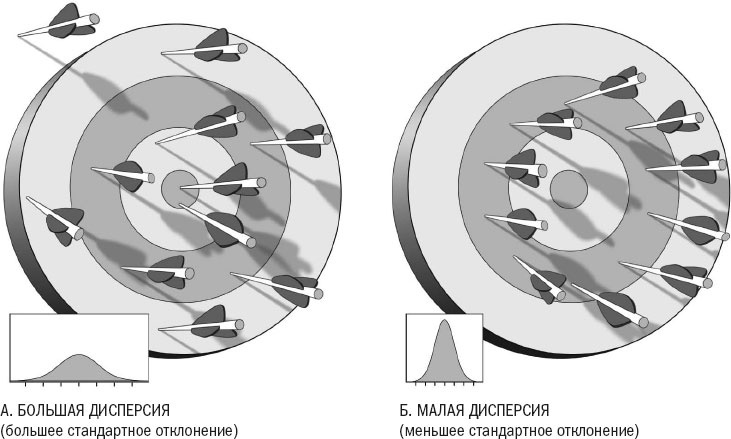 А. БОЛЬШАЯ ДИСПЕРСИЯ
(большее стандартное отклонение)

Б. МАЛАЯ ДИСПЕРСИЯ
(меньшее стандартное отклонение)