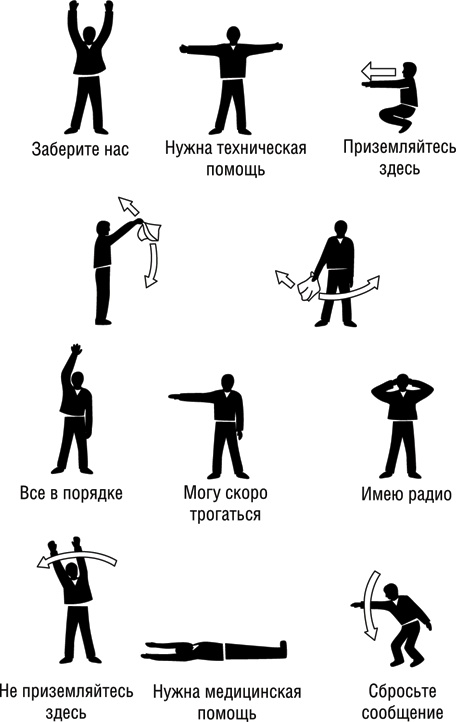 Заберите нас

Нужна техническая помощь

Приземляйтесь здесь

Все в порядке

Могу скоро трогаться

Имею радио

Не приземляйтесь здесь

Нужна медицинская помощь

Сбросьте сообщение