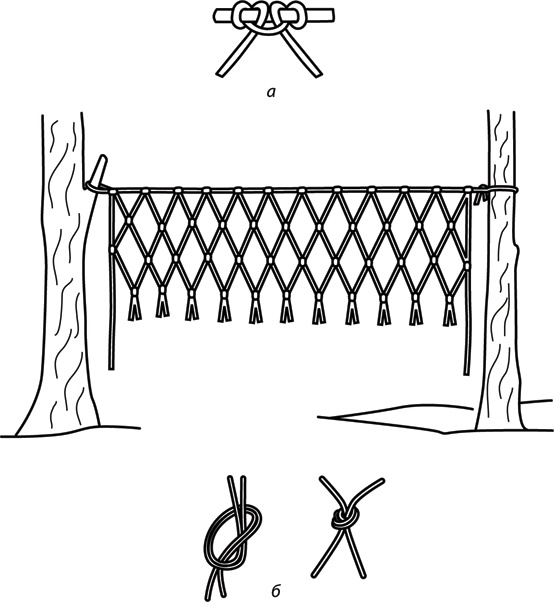 а

б