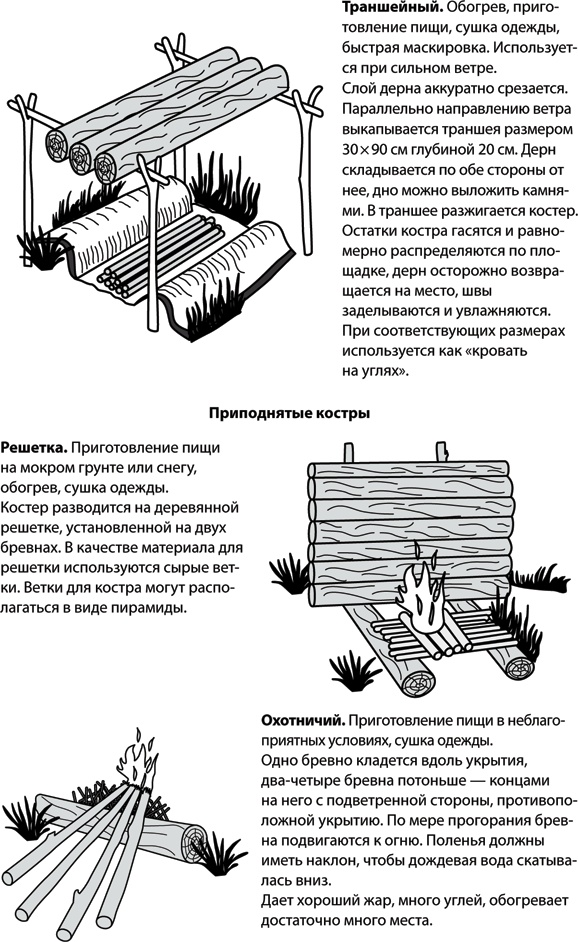 **Траншейный.** Обогрев, приготовление пищи, сушка одежды, быстрая маскировка. Используется при сильном ветре.
Слой дерна аккуратно срезается. Параллельно направлению ветра выкапывается траншея размером 30×90 см глубиной 20 см. Дерн складывается по обе стороны от нее, дно можно выложить камнями. В траншее разжигается костер. Остатки костра гасятся и равномерно распределяются по площадке, дерн осторожно возвращается на место, швы заделываются и увлажняются.
При соответствующих размерах используется как «кровать на углях».

**Приподнятые костры**

**Решетка.** Приготовление пищи на мокром грунте или снегу, обогрев, сушка одежды.
Костер разводится на деревянной решетке, установленной на двух бревнах. В качестве материала для решетки используются сырые ветки. Ветки для костра могут располагаться в виде пирамиды.

**Охотничий.** Приготовление пищи в неблагоприятных условиях, сушка одежды.
Одно бревно кладется вдоль укрытия, два-четыре бревна потоньше — концами на него с подветренной стороны, противоположной укрытию. По мере прогорания бревна подвигаются к огню. Поленья должны иметь наклон, чтобы дождевая вода скатывалась вниз.
Дает хороший жар, много углей, обогревает достаточно много места.