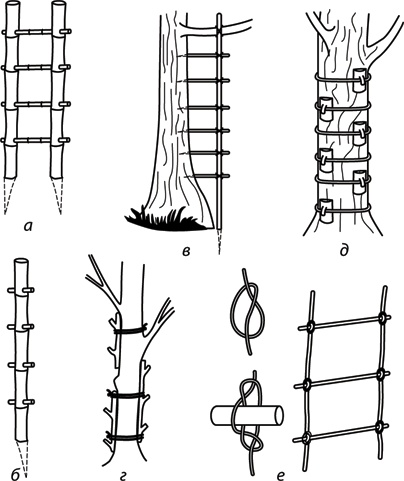 а

в

д

б

г

е