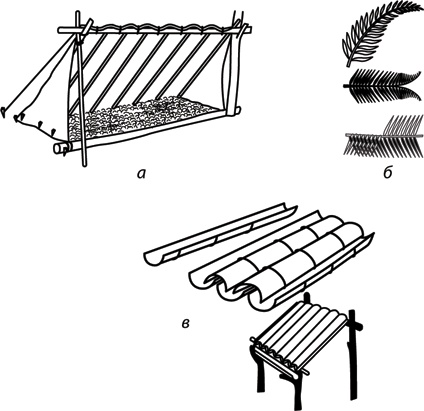 а

б

в