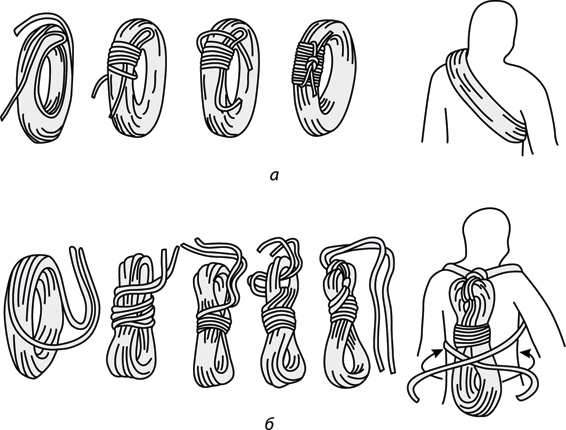 а

б