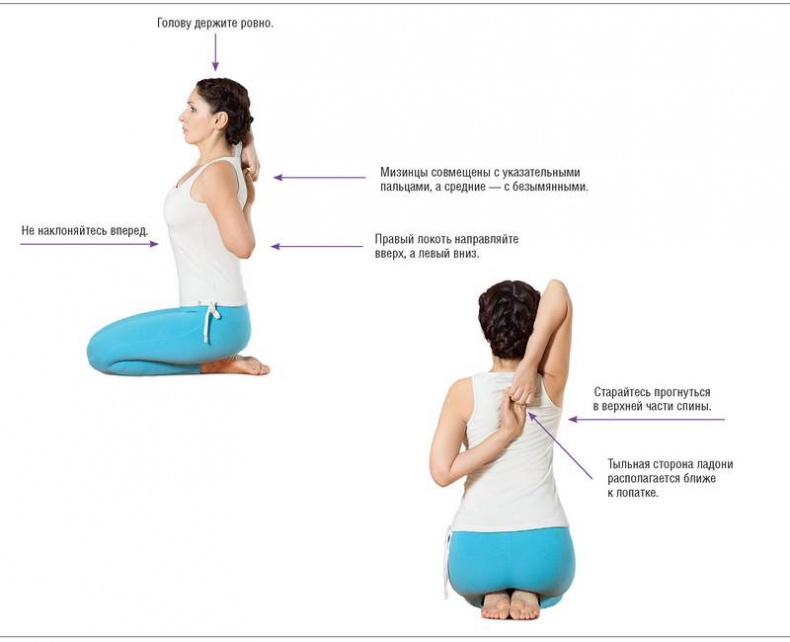 Голову держите ровно.

Мизинцы совмещены с указательными пальцами, а средние — с безымянными.

Не наклоняйтесь вперед.

Правый локоть направляйте вверх, а левый вниз.

Старайтесь прогнуться в верхней части спины.

Тыльная сторона ладони располагается ближе к лопатке.