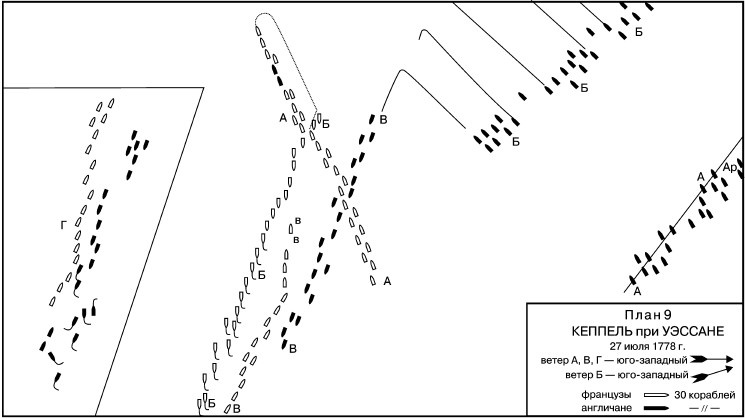 Б
Б
Б
А
Б
В
Ар
А
Г
в
в
Б
А
А
В
Б
В

План 9
КЕППЕЛЬ при УЭССАНЕ
27 июля 1778 г.
ветер А, В, Г — юго-западный
ветер Б — юго-западный
французы 30 кораблей
англичане — // —