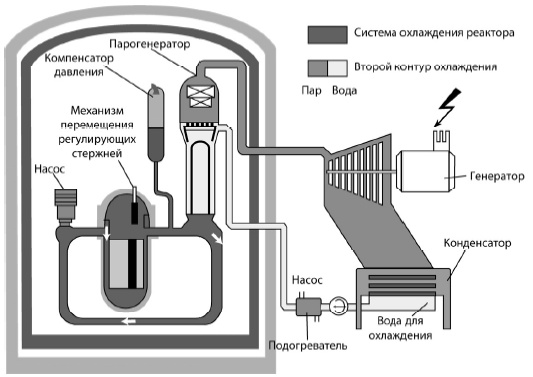 Система охлаждения реактора

Второй контур охлаждения

Пар Вода

Парогенератор

Компенсатор давления

Механизм перемещения регулирующих стержней

Насос

Генератор

Конденсатор

Насос

Вода для охлаждения

Подогреватель