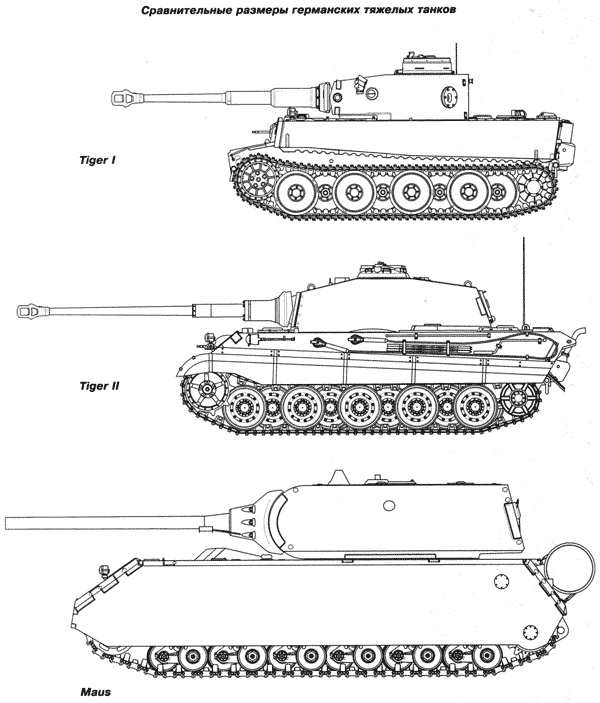 Сравнительные размеры германских тяжелых танков

Tiger I

Tiger II

Maus