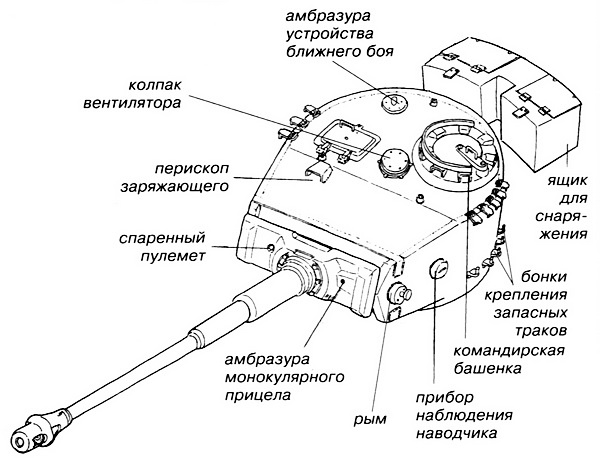 амбразура устройства ближнего боя

колпак вентилятора

перископ заряжающего

спаренный пулемет

ящик для снаряжения

бонки крепления запасных траков

командирская башенка

амбразура монокулярного прицела

рым

прибор наблюдения наводчика