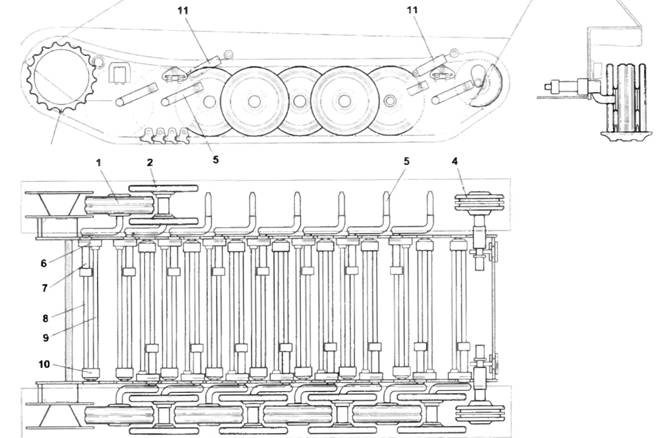 11
11
5
1
2
5
4
6
7
8
9
10