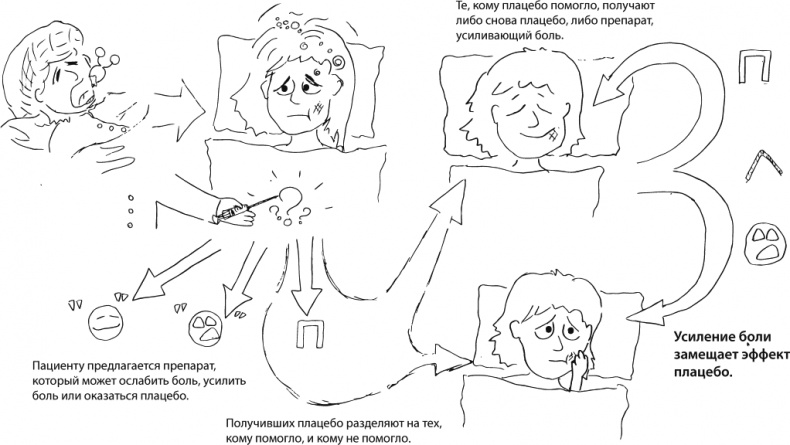 Те, кому плацебо помогло, получают либо снова плацебо, либо препарат, усиливающий боль.

П

П

Пациенту предлагается препарат, который может ослабить боль, усилить боль или оказаться плацебо.

Получивших плацебо разделяют на тех, кому помогло, и кому не помогло.

Усиление боли замещает эффект плацебо.