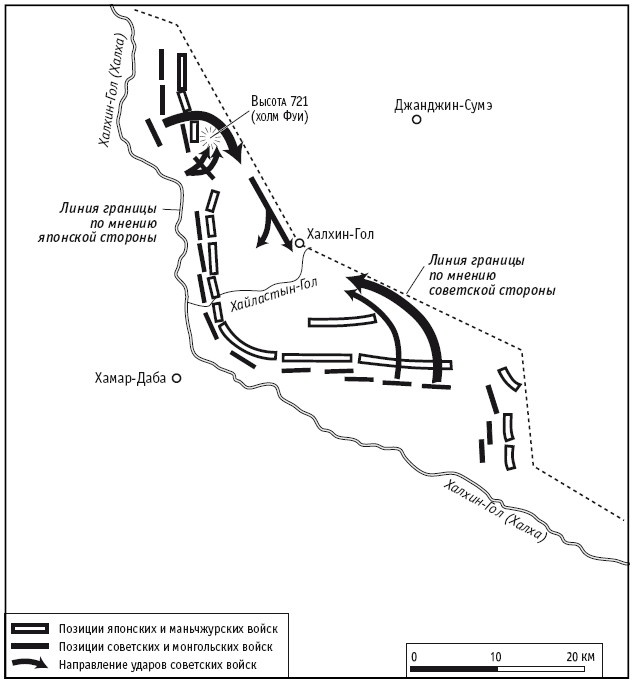 Халхин-Гол (Халха)

Высота 721
(холм Фуи)

Джанджин-Сумэ

Линия границы
по мнению
японской стороны

Халхин-Гол

Линия границы
по мнению
советской стороны

Хайластын-Гол

Хамар-Даба

Халхин-Гол (Халха)

Позиции японских и маньчжурских войск
Позиции советских и монгольских войск
Направление ударов советских войск

0
10
20 км