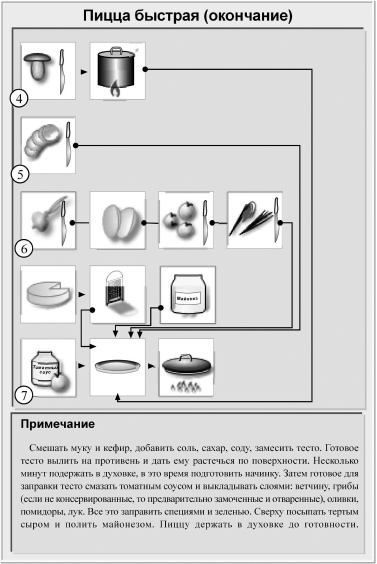 Пицца быстрая (окончание)

4

5

6

Майонез

Томатный соус

7

Примечание

Смешать муку и кефир, добавить соль, сахар, соду, замесить тесто. Готовое тесто вылить на противень и дать ему растечься по поверхности. Несколько минут подержать в духовке, в это время подготовить начинку. Затем готовое для заправки тесто смазать томатным соусом и выкладывать слоями: ветчину, грибы (если не консервированные, то предварительно замоченные и отваренные), оливки, помидоры, лук. Все это заправить специями и зеленью. Сверху посыпать тертым сыром и полить майонезом. Пиццу держать в духовке до готовности.