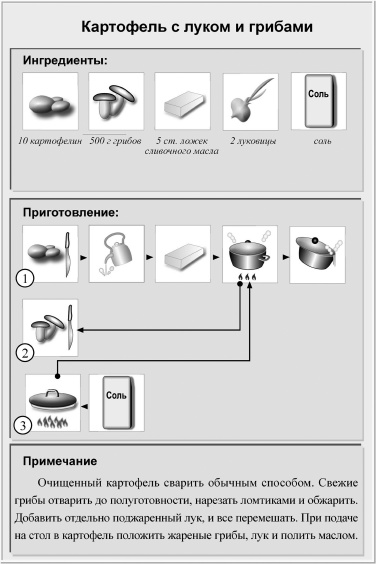 Картофель с луком и грибами

Ингредиенты:

Соль

10 картофелин

500 г грибов

5 ст. ложек сливочного масла

2 луковицы

соль

Приготовление:

1

2

3

Соль

Примечание

Очищенный картофель сварить обычным способом. Свежие грибы отварить до полуготовности, нарезать ломтиками и обжарить. Добавить отдельно поджаренный лук, и все перемешать. При подаче на стол в картофель положить жареные грибы, лук и полить маслом.