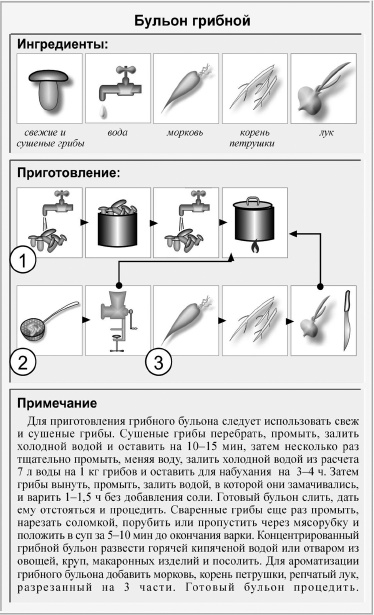 Бульон грибной

Ингредиенты:

свежие и сушеные грибы

вода

морковь

корень петрушки

лук

Приготовление:

1

2

3

Примечание

Для приготовления грибного бульона следует использовать свеж и сушеные грибы. Сушеные грибы перебрать, промыть, залить холодной водой и оставить на 10–15 мин, затем несколько раз тщательно промыть, меняя воду, залить холодной водой из расчета 7 л воды на 1 кг грибов и оставить для набухания на 3–4 ч. Затем грибы вынуть, промыть, залить водой, в которой они замачивались, и варить 1–1,5 ч без добавления соли. Готовый бульон слить, дать ему отстояться и процедить. Сваренные грибы еще раз промыть, нарезать соломкой, порубить или пропустить через мясорубку и положить в суп за 5–10 мин до окончания варки. Концентрированный грибной бульон развести горячей кипяченой водой или отваром из овощей, круп, макаронных изделий и посолить. Для ароматизации грибного бульона добавить морковь, корень петрушки, репчатый лук, разрезанный на 3 части. Готовый бульон процедить.