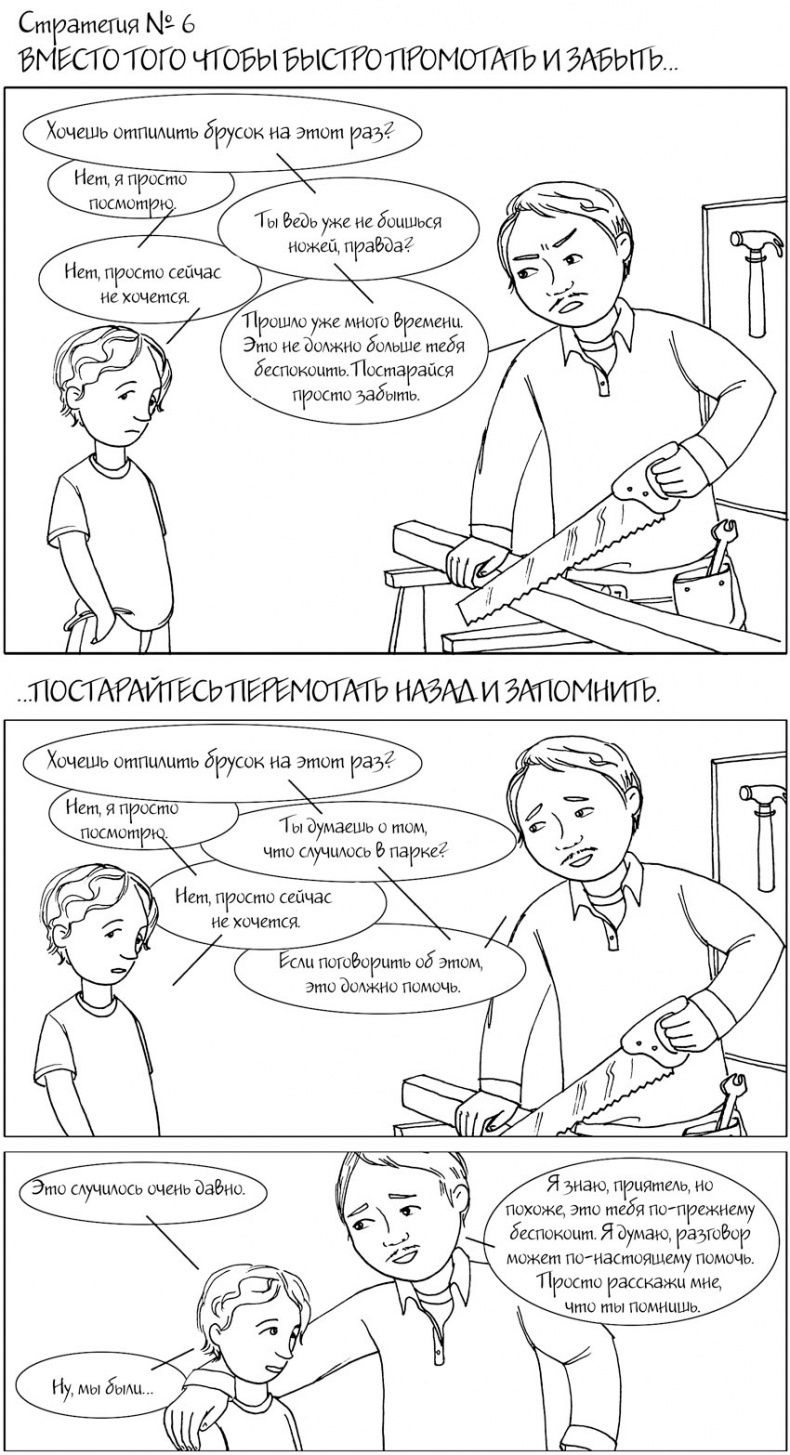 Стратегия № 6
ВМЕСТО ТОГО ЧТОБЫ БЫСТРО ПРОМОТАТЬ И ЗАБЫТЬ...

Хочешь отпилить брусок на этот раз?

Нет, я просто посмотрю.

Ты ведь уже не боишься ножей, правда?

Нет, просто сейчас не хочется.

Прошло уже много времени. Это не должно больше тебя беспокоить. Постарайся просто забыть.

...ПОСТАРАЙТЕСЬ ПЕРЕМОТАТЬ НАЗАД И ЗАПОМНИТЬ.

Хочешь отпилить брусок на этот раз?

Нет, я просто посмотрю.

Ты думаешь о том, что случилось в парке?

Нет, просто сейчас не хочется.

Если поговорить об этом, это должно помочь.

Это случилось очень давно.

Я знаю, приятель, но похоже, это тебя по-прежнему беспокоит. Я думаю, разговор может по-настоящему помочь. Просто расскажи мне, что ты помнишь.

Ну, мы были...