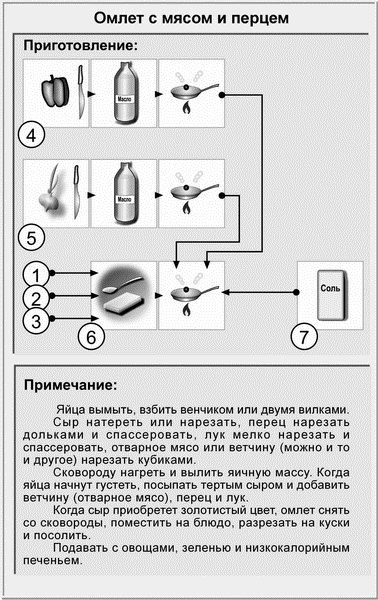 Омлет с мясом и перцем

Приготовление:

Масло

4

Масло

5

1

2

3

6

Соль

7

Примечание:

Яйца вымыть, взбить венчиком или двумя вилками.

Сыр натереть или нарезать, перец нарезать дольками и спассеровать, лук мелко нарезать и спассеровать, отварное мясо или ветчину (можно и то и другое) нарезать кубиками.

Сковороду нагреть и вылить яичную массу. Когда яйца начнут густеть, посыпать тертым сыром и добавить ветчину (отварное мясо), перец и лук.

Когда сыр приобретет золотистый цвет, омлет снять со сковороды, поместить на блюдо, разрезать на куски и посолить.

Подавать с овощами, зеленью и низкокалорийным печеньем.