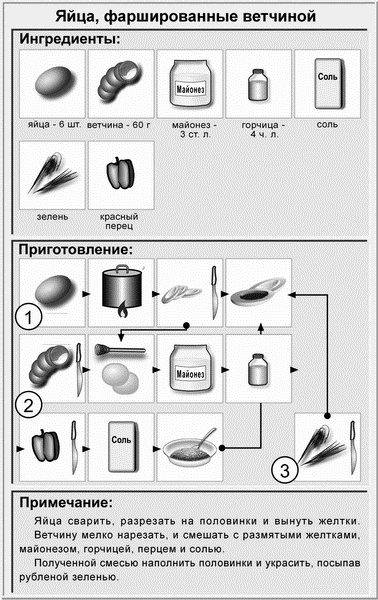 Яйца, фаршированные ветчиной

Ингредиенты:

Майонез
Соль

яйца - 6 шт.
ветчина - 60 г
майонез - 3 ст. л.
горчица - 4 ч. л.
соль

зелень
красный перец

Приготовление:

1
Майонез
2
Соль
3

Примечание:

Яйца сварить, разрезать на половинки и вынуть желтки.

Ветчину мелко нарезать, и смешать с размятыми желтками, майонезом, горчицей, перцем и солью.

Полученной смесью наполнить половинки и украсить, посыпав рубленой зеленью.