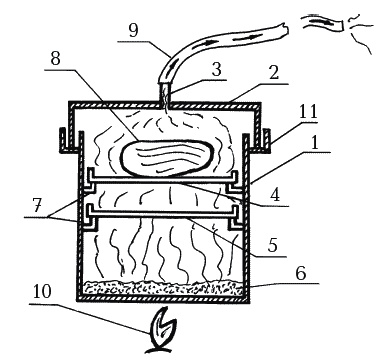 9
8
3
2
11
1
4
7
5
6
10