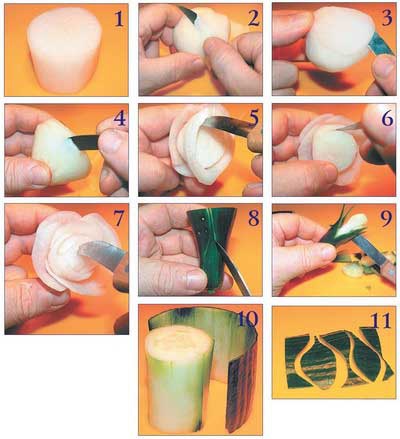 1
2
3
4
5
6
7
8
9
10
11