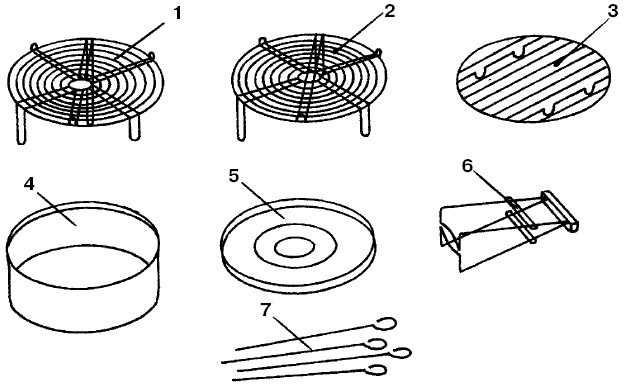 1
2
3
4
5
6
7