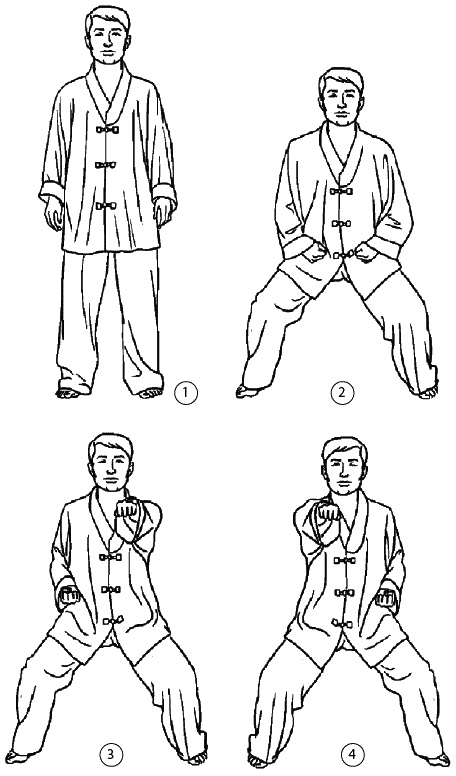 1

2

3

4