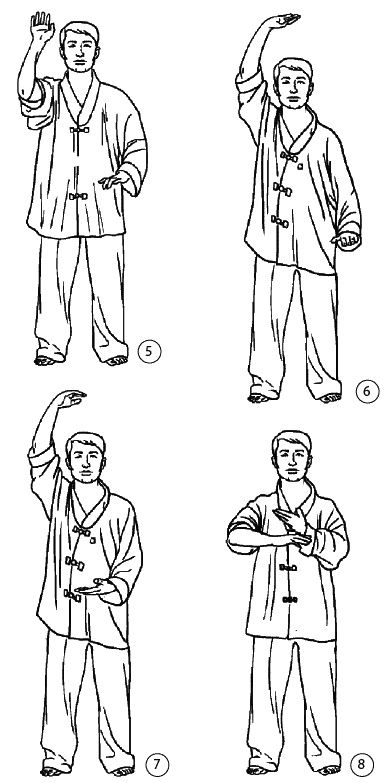 5

6

7

8