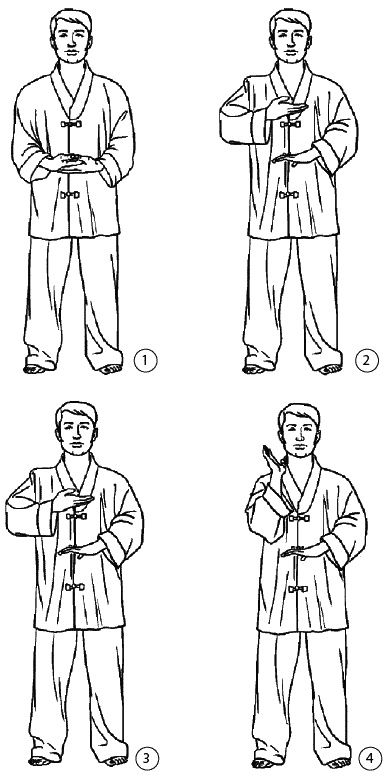 1

2

3

4