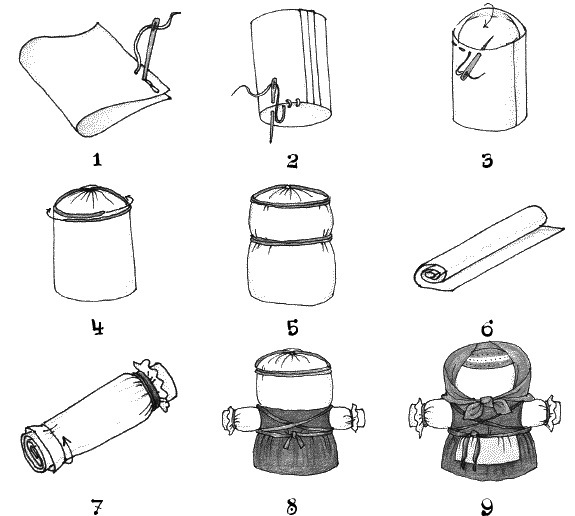 1

2

3

4

5

6

7

8

9