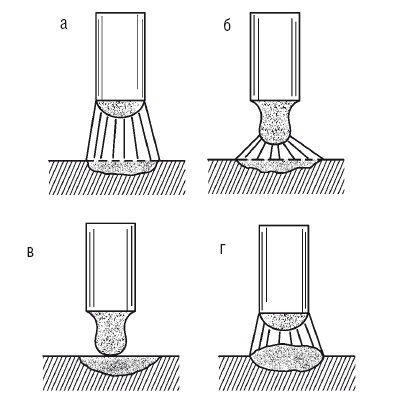 а

б

в

г