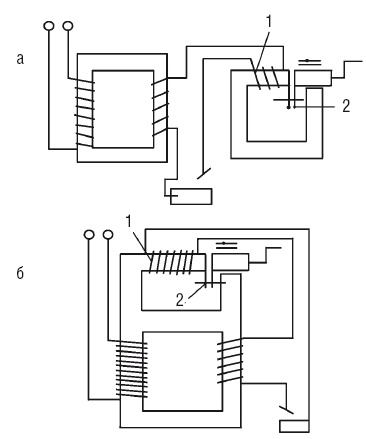 а
1
2
б
1
2