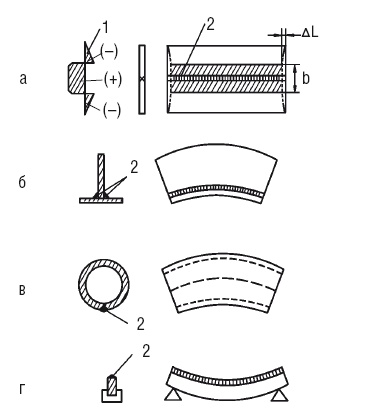 а

1

(–)

(+)

(–)

2

$\Delta L$

b

б

2

в

2

г

2