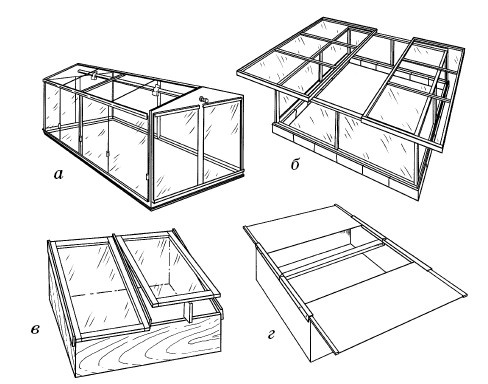 а

б

в

г