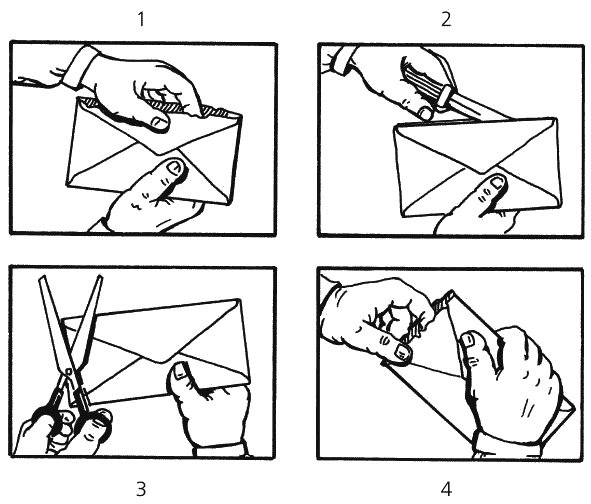 1

2

3

4