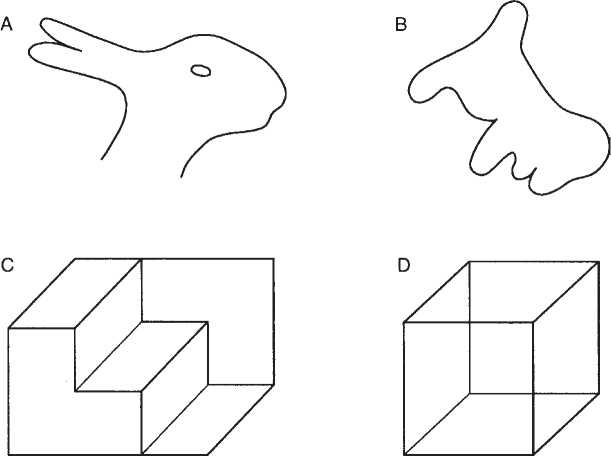 A

B

C

D