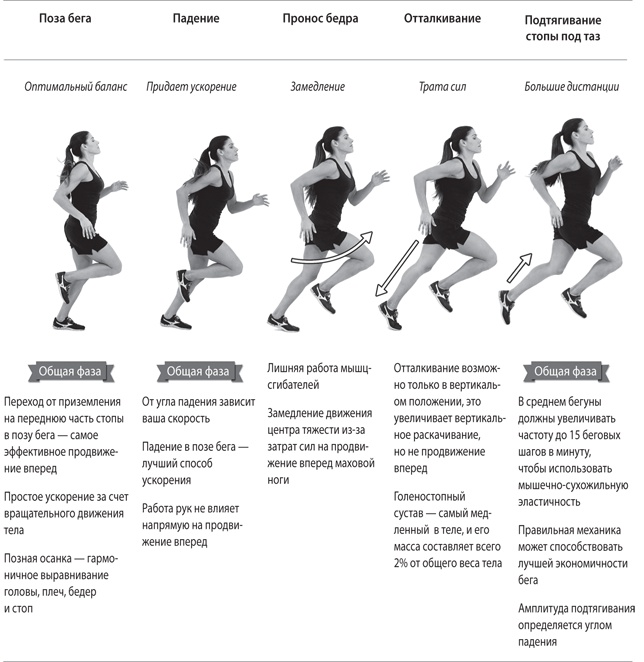 Поза бега

Оптимальный баланс

Общая фаза

Переход от приземления на переднюю часть стопы в позу бега — самое эффективное продвижение вперед

Простое ускорение за счет вращательного движения тела

Позная осанка — гармоничное выравнивание головы, плеч, бедер и стоп

Падение

Придает ускорение

Общая фаза

От угла падения зависит ваша скорость

Падение в позе бега — лучший способ ускорения

Работа рук не влияет напрямую на продвижение вперед

Пронос бедра

Замедление

Лишняя работа мышц-сгибателей

Замедление движения центра тяжести из-за затрат сил на продвижение вперед маховой ноги

Отталкивание

Трата сил

Отталкивание возможно только в вертикальном положении, это увеличивает вертикальное раскачивание, но не продвижение вперед

Голеностопный сустав — самый медленный в теле, и его масса составляет всего 2% от общего веса тела

Подтягивание стопы под таз

Большие дистанции

Общая фаза

В среднем бегуны должны увеличивать частоту до 15 беговых шагов в минуту, чтобы использовать мышечно-сухожильную эластичность

Правильная механика может способствовать лучшей экономичности бега

Амплитуда подтягивания определяется углом падения