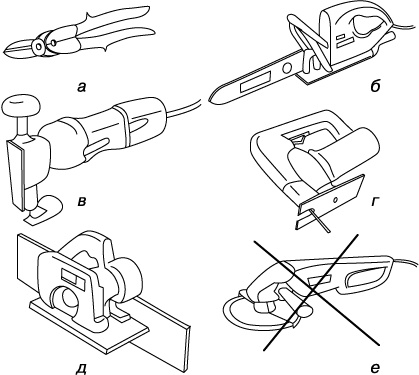 а

б

в

г

д

е