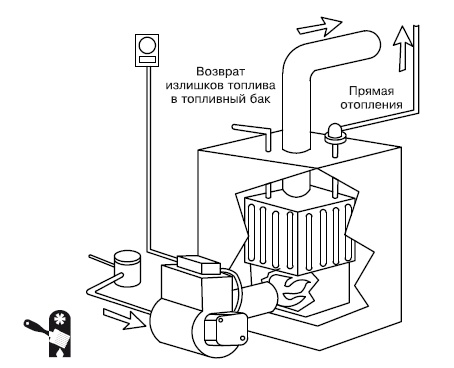 Возврат излишков топлива в топливный бак

Прямая отопления