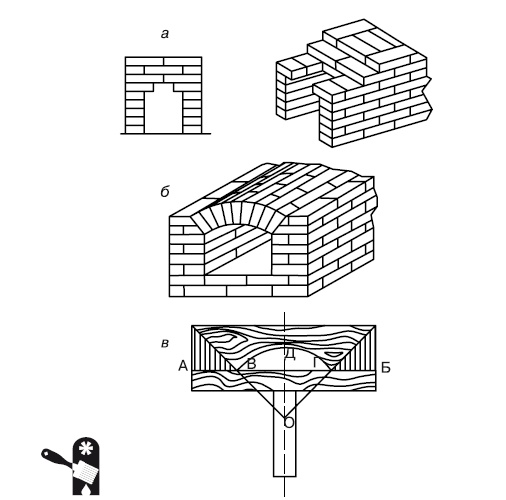 а

б

в

А

В

Д

Г

Б

О