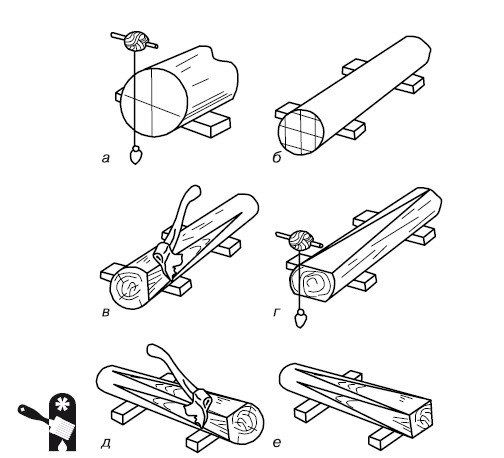 а
б
в
г
д
е