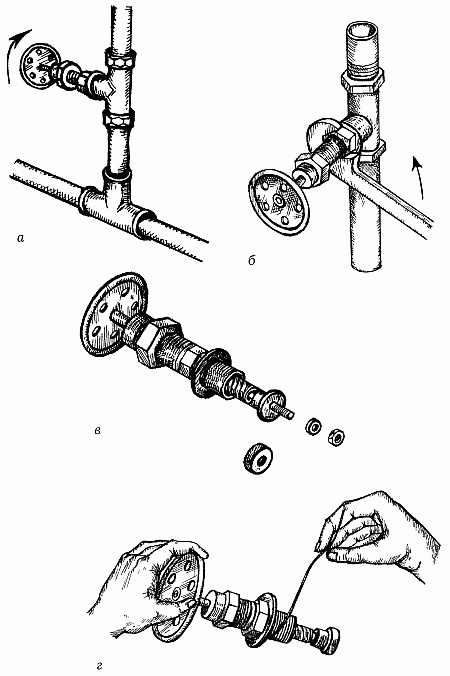 а

б

в

г