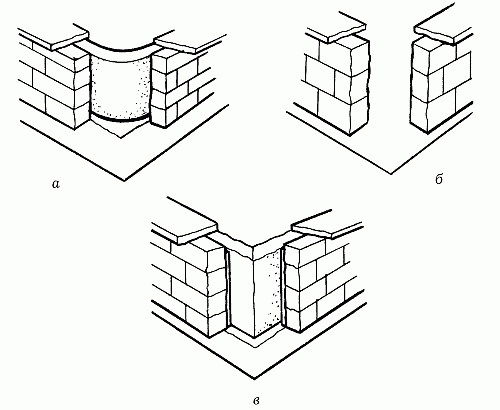 а

б

в